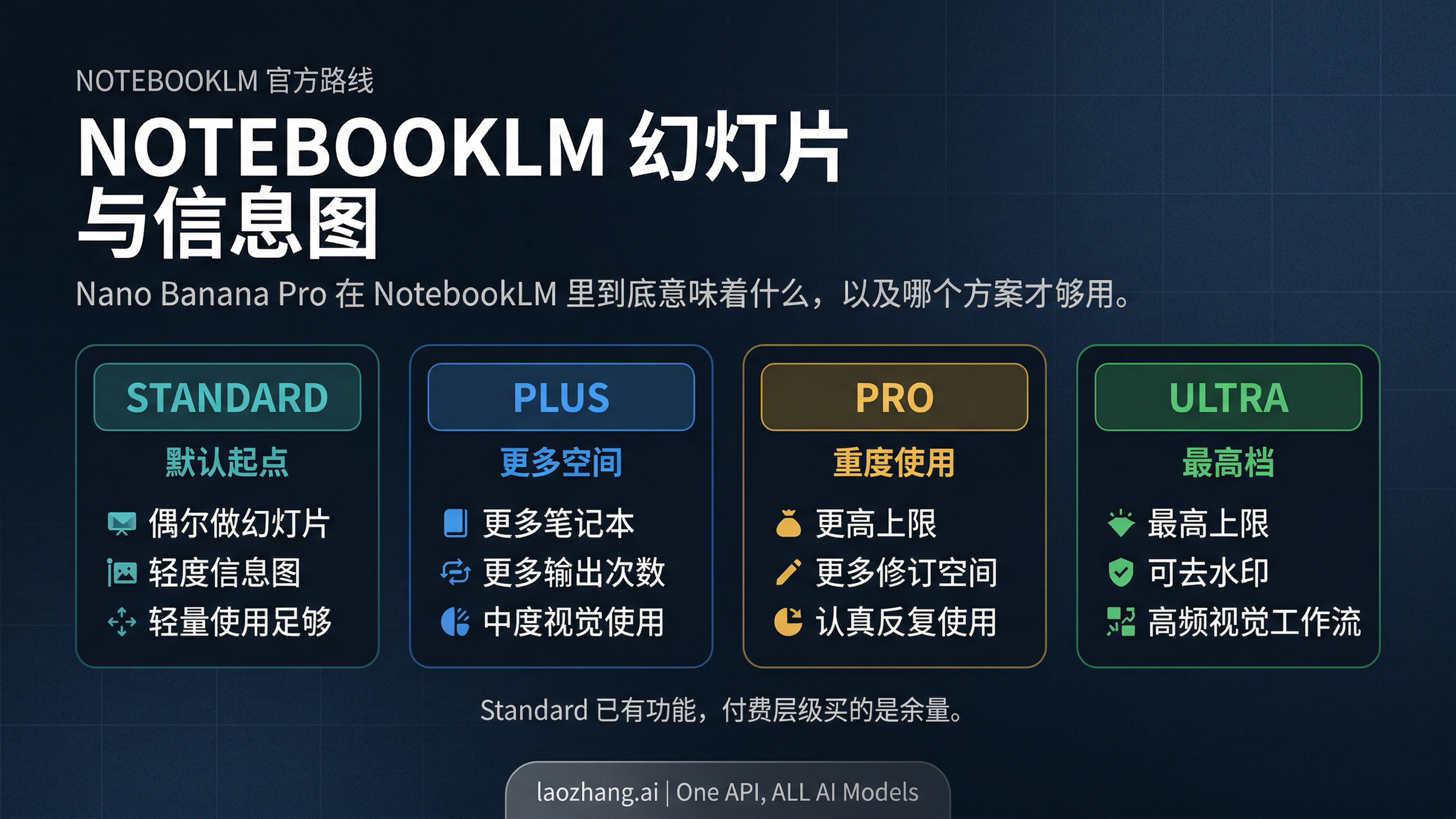 NOTEBOOKLM 官方路线

NOTEBOOKLM 幻灯片与信息图

Nano Banana Pro 在 NotebookLM 里到底意味着什么，以及哪个方案才够用。

STANDARD
默认起点
偶尔做幻灯片
轻度信息图
轻量使用足够

PLUS
更多空间
更多笔记本
更多输出次数
中度视觉使用

PRO
重度使用
更高上限
更多修订空间
认真反复使用

ULTRA
最高档
最高上限
可去水印
高频视觉工作流

Standard 已有功能，付费层级买的是余量。

laozhang.ai | One API, ALL AI Models