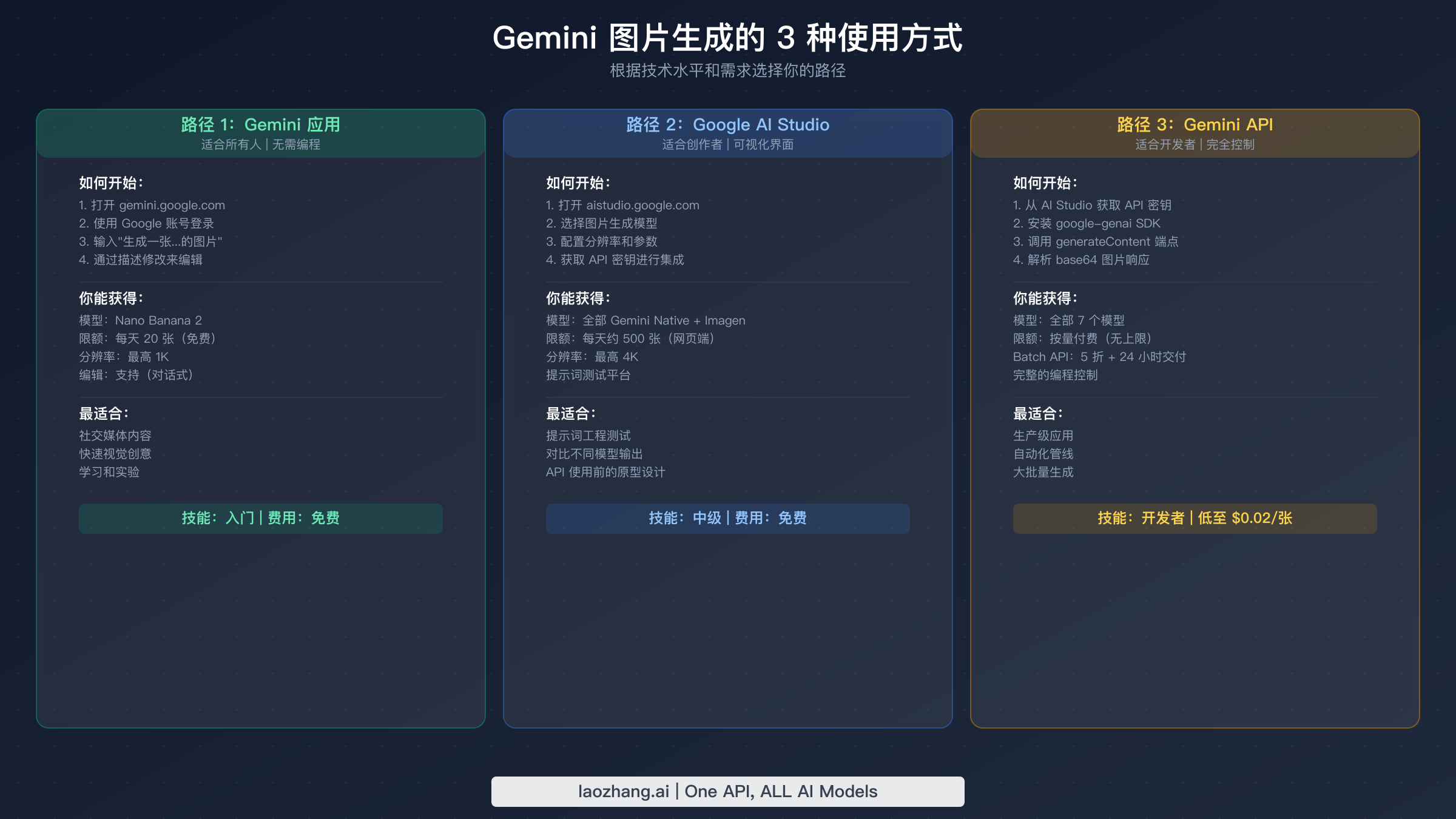 Gemini 图片生成的 3 种使用方式
根据技术水平和需求选择你的路径

路径 1：Gemini 应用
适合所有人 | 无需编程

如何开始：
1. 打开 gemini.google.com
2. 使用 Google 账号登录
3. 输入"生成一张...的图片"
4. 通过描述修改来编辑

你能获得：
模型：Nano Banana 2
限额：每天 20 张（免费）
分辨率：最高 1K
编辑：支持（对话式）

最适合：
社交媒体内容
快速视觉创意
学习和实验

技能：入门 | 费用：免费

路径 2：Google AI Studio
适合创作者 | 可视化界面

如何开始：
1. 打开 aistudio.google.com
2. 选择图片生成模型
3. 配置分辨率和参数
4. 获取 API 密钥进行集成

你能获得：
模型：全部 Gemini Native + Imagen
限额：每天约 500 张（网页端）
分辨率：最高 4K
提示词测试平台

最适合：
提示词工程测试
对比不同模型输出
API 使用前的原型设计

技能：中级 | 费用：免费

路径 3：Gemini API
适合开发者 | 完全控制

如何开始：
1. 从 AI Studio 获取 API 密钥
2. 安装 google-genai SDK
3. 调用 generateContent 端点
4. 解析 base64 图片响应

你能获得：
模型：全部 7 个模型
限额：按量付费（无上限）
Batch API：5 折 + 24 小时交付
完整的编程控制

最适合：
生产级应用
自动化管线
大批量生成

技能：开发者 | 低至 $0.02/张

laozhang.ai | One API, ALL AI Models