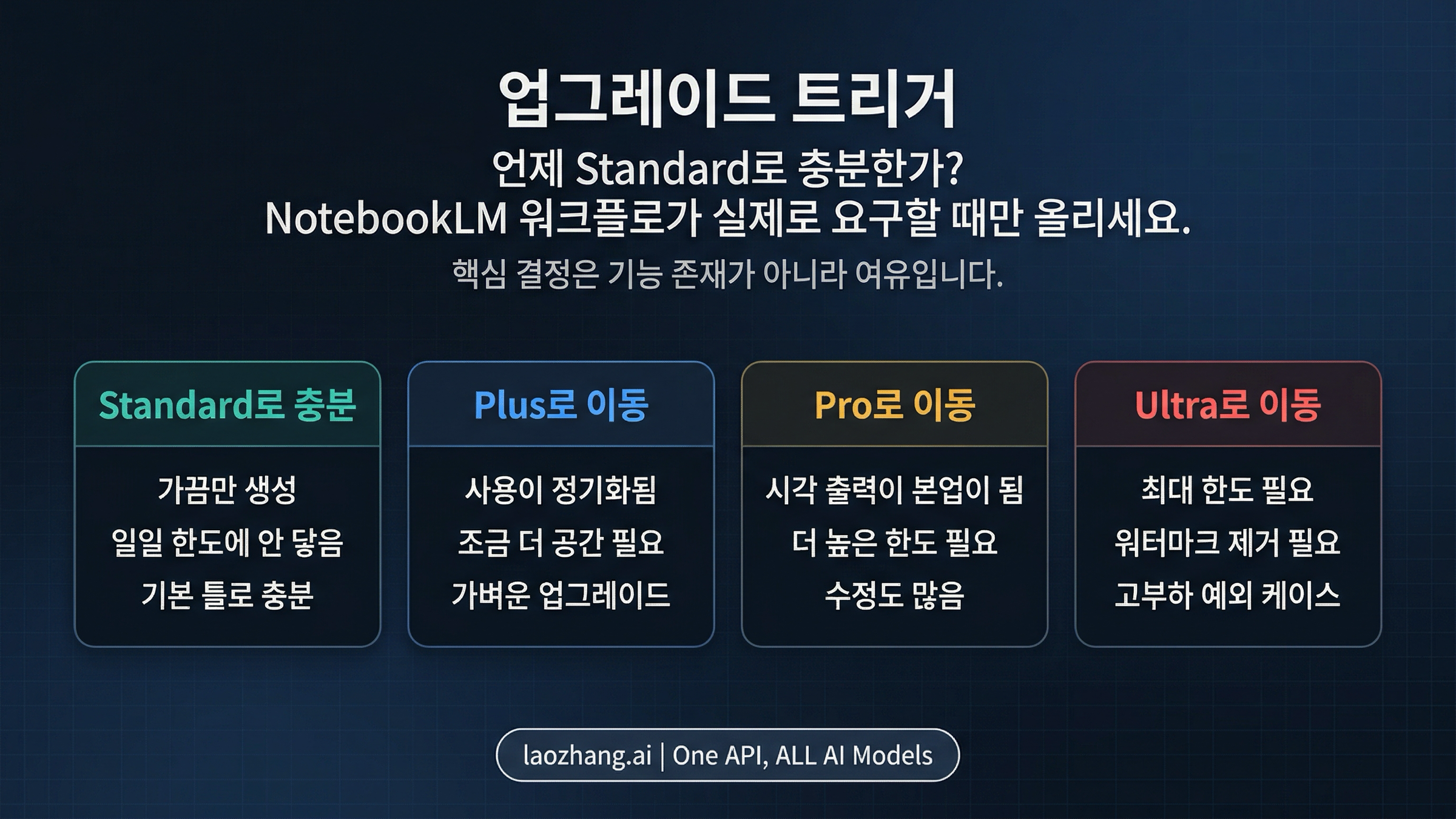 업그레이드 트리거

언제 Standard로 충분한가?
NotebookLM 워크플로가 실제로 요구할 때만 올리세요.

핵심 결정은 기능 존재가 아니라 여유입니다.

Standard로 충분

가끔만 생성
일일 한도에 안 닿음
기본 틀로 충분

Plus로 이동

사용이 정기화됨
조금 더 공간 필요
가벼운 업그레이드

Pro로 이동

시각 출력이 본업이 됨
더 높은 한도 필요
수정도 많음

Ultra로 이동

최대 한도 필요
워터마크 제거 필요
고부하 예외 케이스

laozhang.ai | One API, ALL AI Models