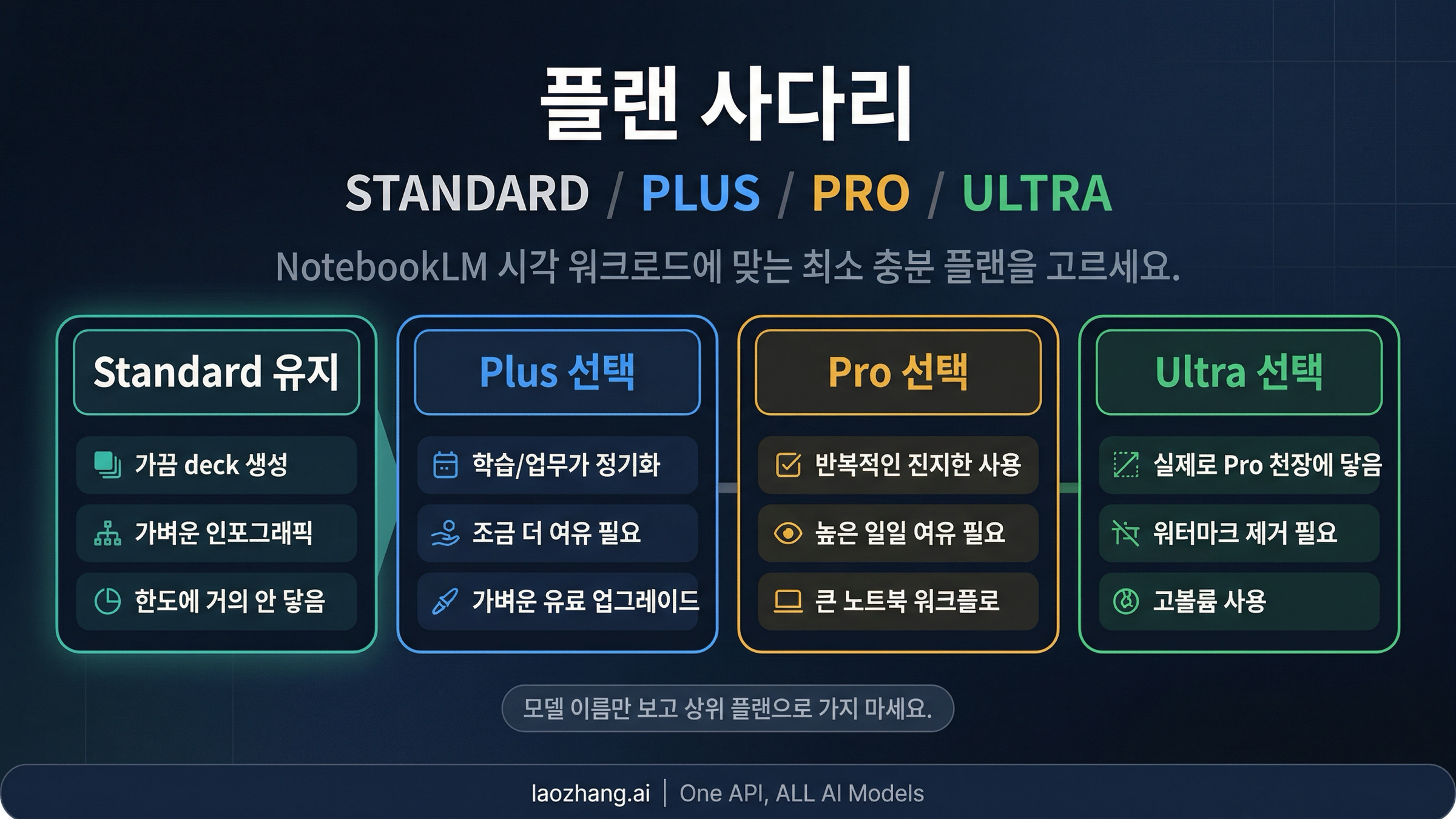 플랜 사다리

STANDARD / PLUS / PRO / ULTRA

NotebookLM 시각 워크로드에 맞는 최소 충분 플랜을 고르세요.

Standard 유지

가끔 deck 생성

가벼운 인포그래픽

한도에 거의 안 닿음

Plus 선택

학습/업무가 정기화

조금 더 여유 필요

가벼운 유료 업그레이드

Pro 선택

반복적인 진지한 사용

높은 일일 여유 필요

큰 노트북 워크플로

Ultra 선택

실제로 Pro 천장에 닿음

워터마크 제거 필요

고볼륨 사용

모델 이름만 보고 상위 플랜으로 가지 마세요.

laozhang.ai | One API, ALL AI Models