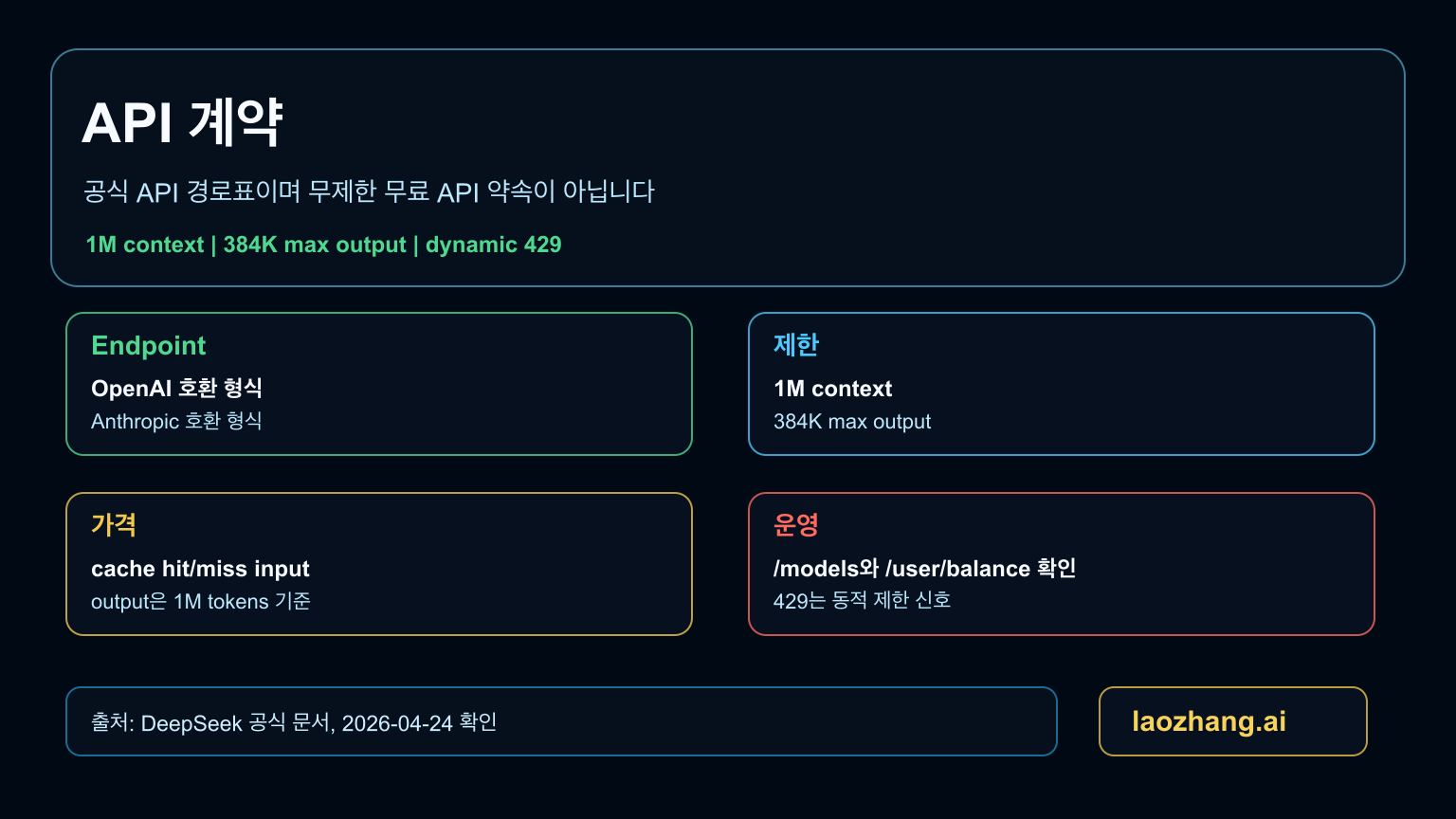 API 계약

공식 API 경로표이며 무제한 무료 API 약속이 아닙니다

1M context | 384K max output | dynamic 429

Endpoint

OpenAI 호환 형식

Anthropic 호환 형식

제한

1M context

384K max output

가격

cache hit/miss input

output은 1M tokens 기준

운영

/models와 /user/balance 확인

429는 동적 제한 신호

출처: DeepSeek 공식 문서, 2026-04-24 확인

laozhang.ai