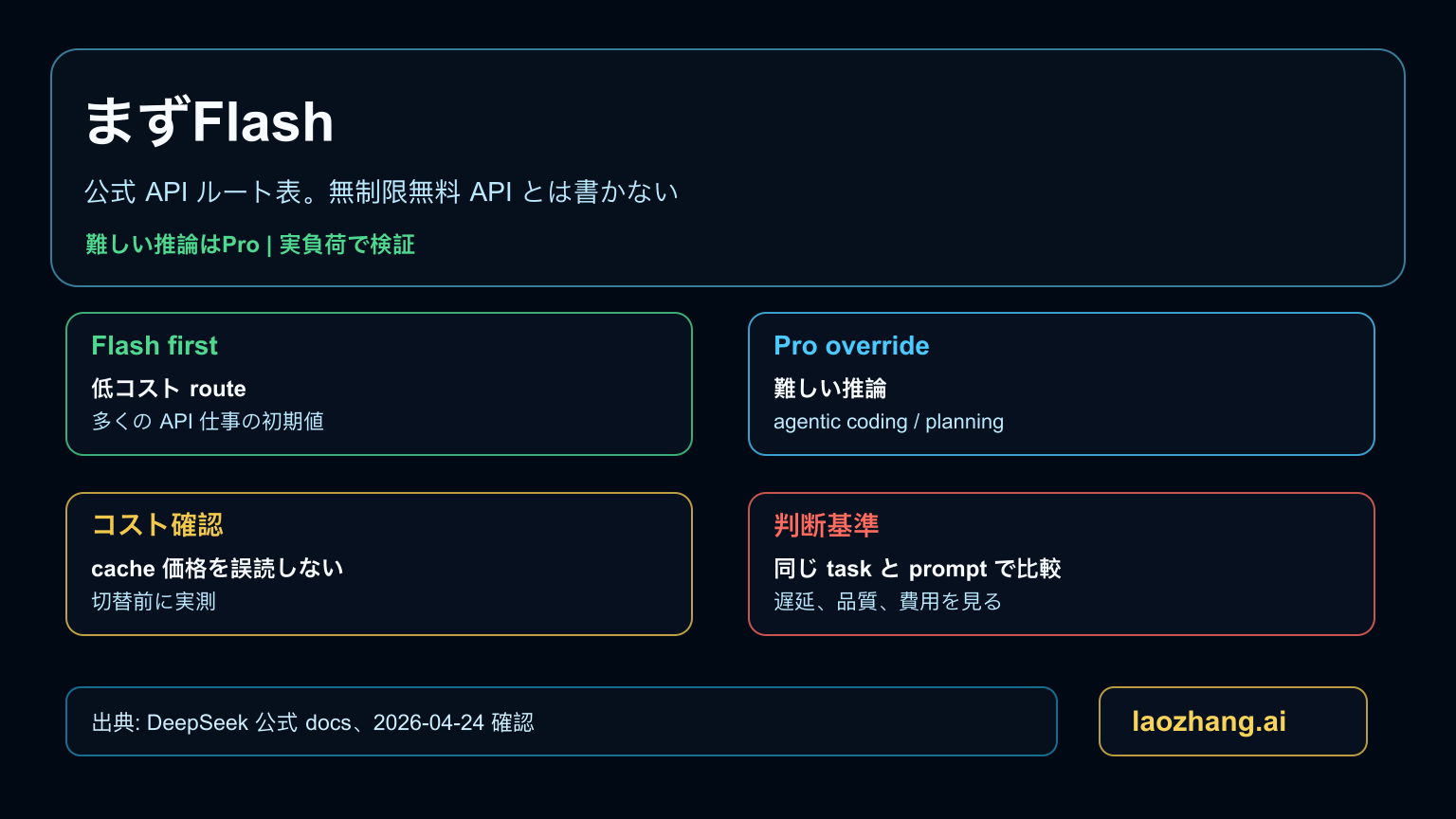 まずFlash

公式 API ルート表。無制限無料 API とは書かない

難しい推論はPro | 実負荷で検証

Flash first

低コスト route

多くの API 仕事の初期値

Pro override

難しい推論

agentic coding / planning

コスト確認

cache 価格を誤読しない

切替前に実測

判断基準

同じ task と prompt で比較

遅延、品質、費用を見る

出典: DeepSeek 公式 docs、2026-04-24 確認

laozhang.ai