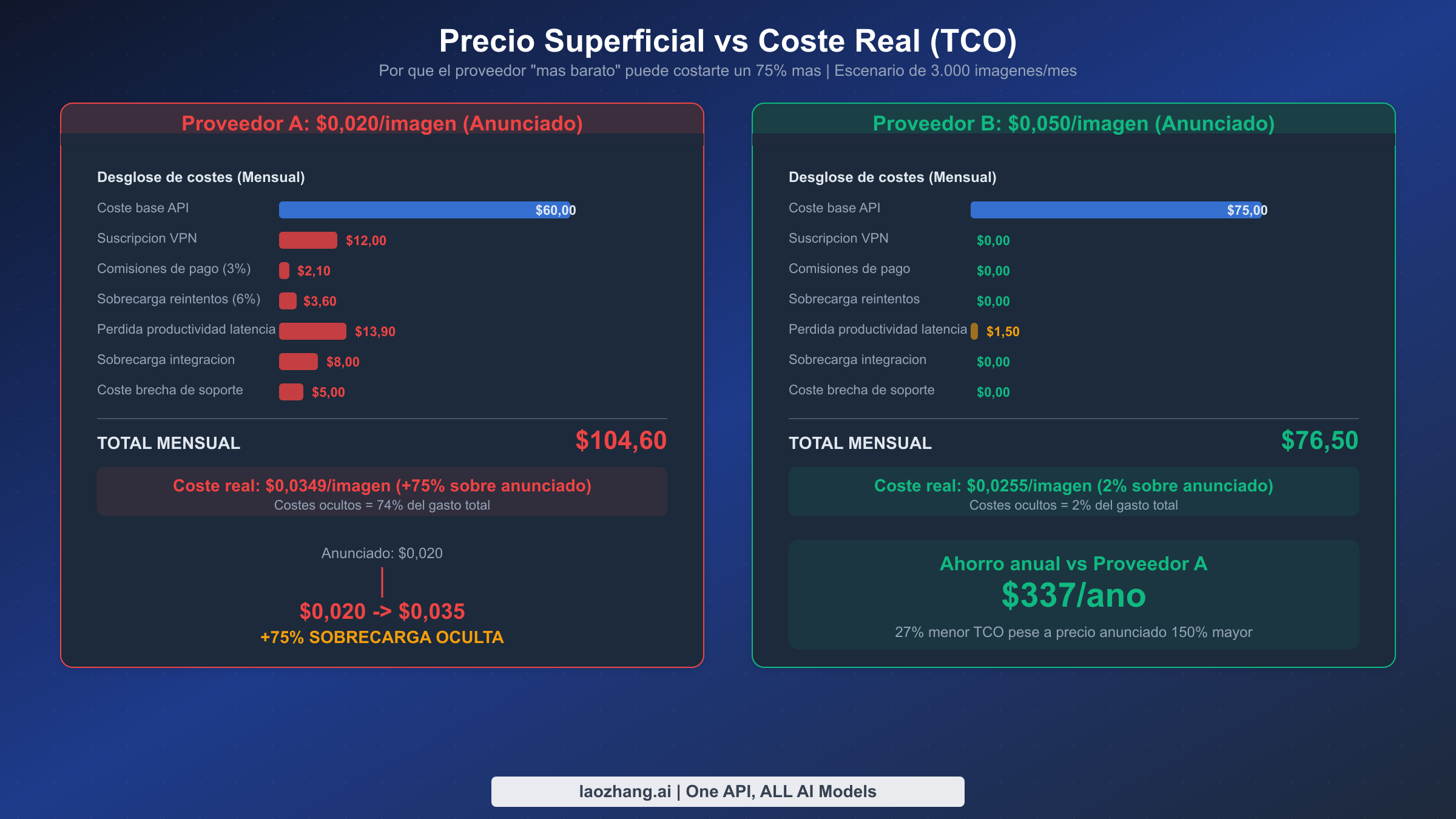 Precio Superficial vs Coste Real (TCO)
Por que el proveedor "mas barato" puede costarte un 75% mas | Escenario de 3.000 imagenes/mes

Proveedor A: $0,020/imagen (Anunciado)

Desglose de costes (Mensual)

Coste base API $60,00
Suscripcion VPN $12,00
Comisiones de pago (3%) $2,10
Sobrecarga reintentos (6%) $3,60
Perdida productividad latencia $13,90
Sobrecarga integracion $8,00
Coste brecha de soporte $5,00

TOTAL MENSUAL $104,60

Coste real: $0,0349/imagen (+75% sobre anunciado)
Costes ocultos = 74% del gasto total

Anunciado: $0,020
$0,020 -> $0,035
+75% SOBRECARGA OCULTA

Proveedor B: $0,050/imagen (Anunciado)

Desglose de costes (Mensual)

Coste base API $75,00
Suscripcion VPN $0,00
Comisiones de pago $0,00
Sobrecarga reintentos $0,00
Perdida productividad latencia $1,50
Sobrecarga integracion $0,00
Coste brecha de soporte $0,00

TOTAL MENSUAL $76,50

Coste real: $0,0255/imagen (2% sobre anunciado)
Costes ocultos = 2% del gasto total

Ahorro anual vs Proveedor A
$337/ano
27% menor TCO pese a precio anunciado 150% mayor

laozhang.ai | One API, ALL AI Models