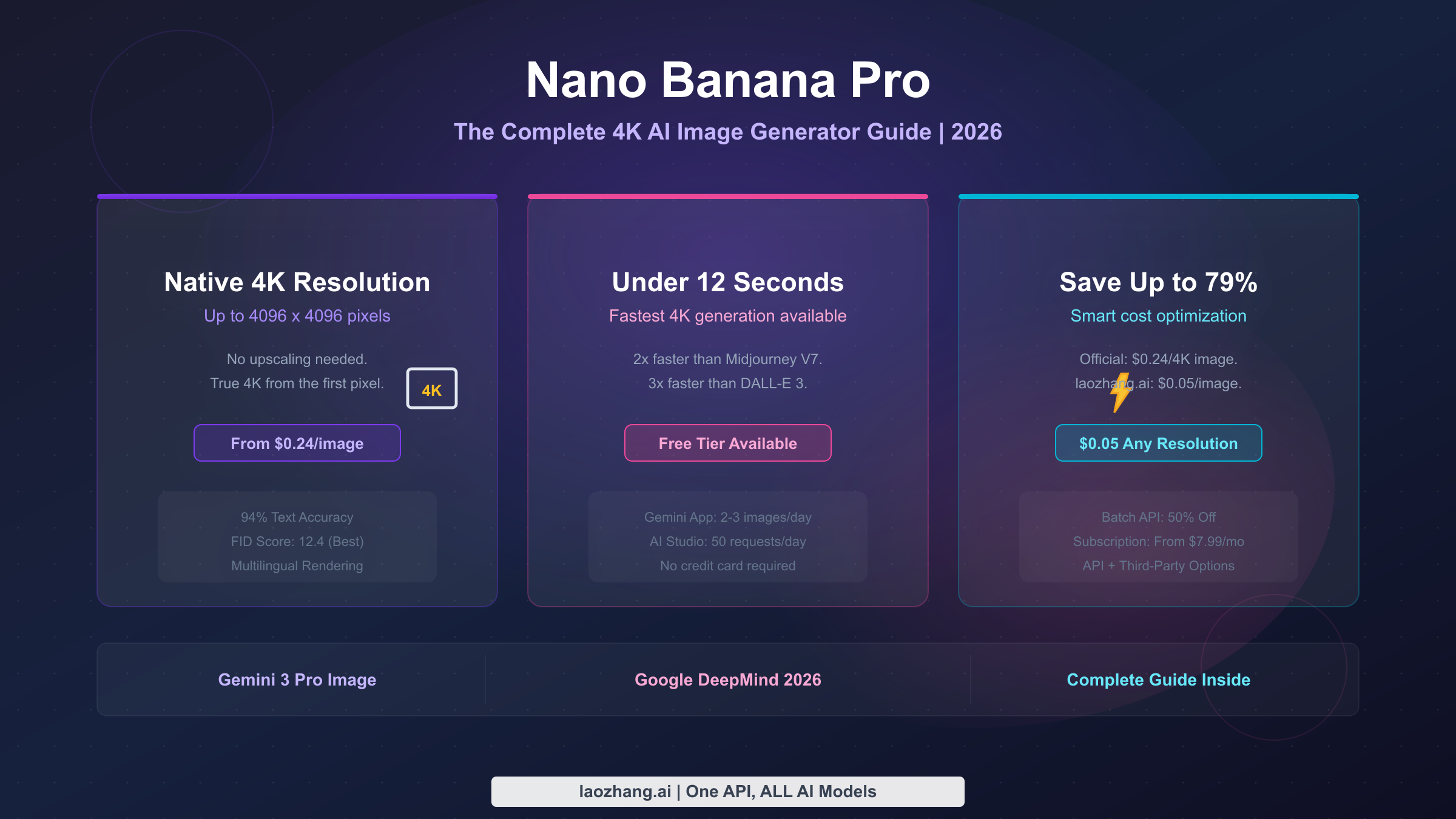 Nano Banana Pro

The Complete 4K AI Image Generator Guide | 2026

Native 4K Resolution

Up to 4096 x 4096 pixels

No upscaling needed.
True 4K from the first pixel.

4K

From $0.24/image

94% Text Accuracy
FID Score: 12.4 (Best)
Multilingual Rendering

Under 12 Seconds

Fastest 4K generation available

2x faster than Midjourney V7.
3x faster than DALL-E 3.

Free Tier Available

Gemini App: 2-3 images/day
AI Studio: 50 requests/day
No credit card required

Save Up to 79%

Smart cost optimization

Official: $0.24/4K image.
laozhang.ai: $0.05/image.

$0.05 Any Resolution

Batch API: 50% Off
Subscription: From $7.99/mo
API + Third-Party Options

Gemini 3 Pro Image

Google DeepMind 2026

Complete Guide Inside

laozhang.ai | One API, ALL AI Models