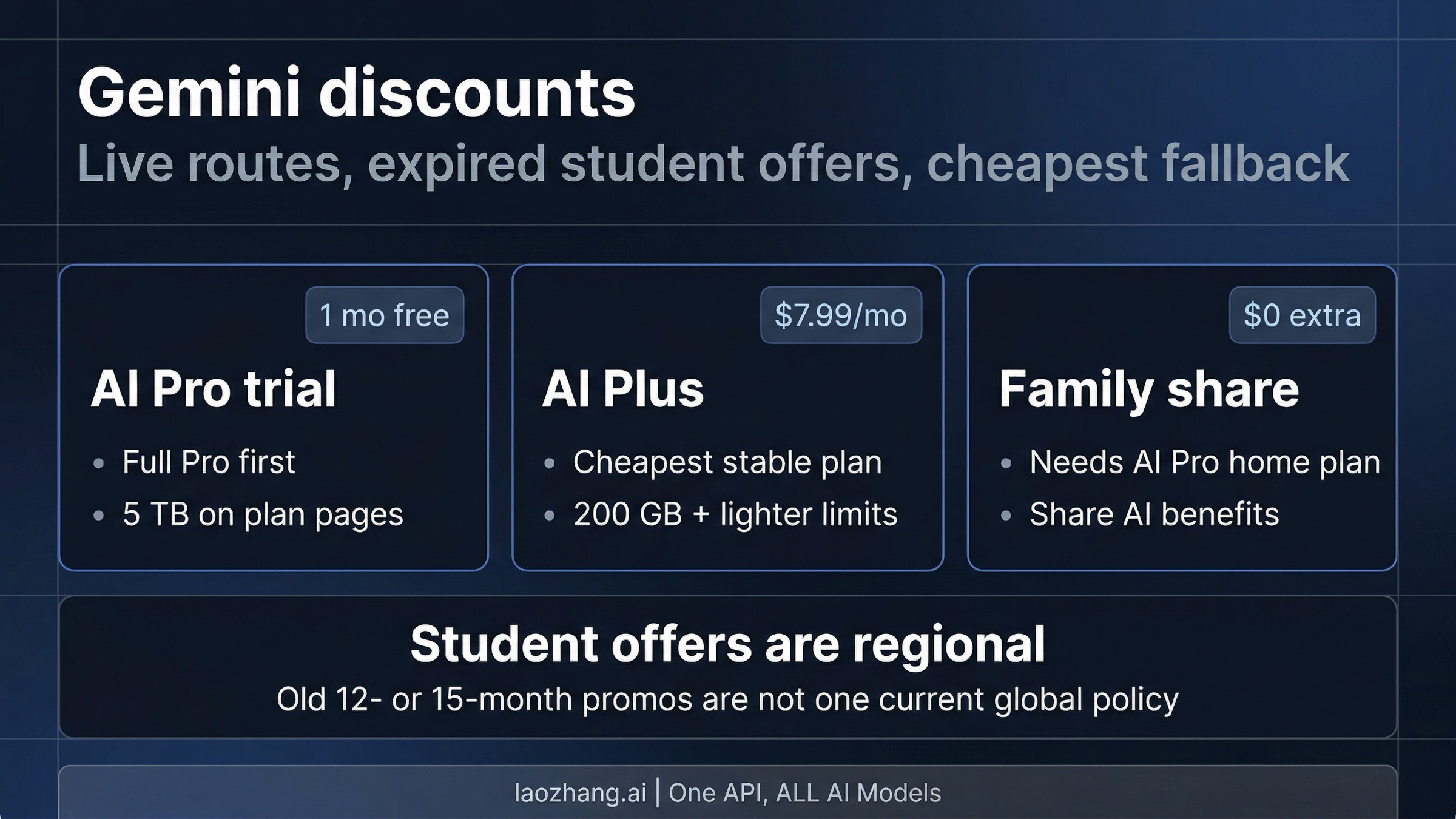 Gemini discounts

Live routes, expired student offers, cheapest fallback

1 mo free

AI Pro trial

• Full Pro first
• 5 TB on plan pages

$7.99/mo

AI Plus

• Cheapest stable plan
• 200 GB + lighter limits

$0 extra

Family share

• Needs AI Pro home plan
• Share AI benefits

Student offers are regional

Old 12- or 15-month promos are not one current global policy

laozhang.ai | One API, ALL AI Models