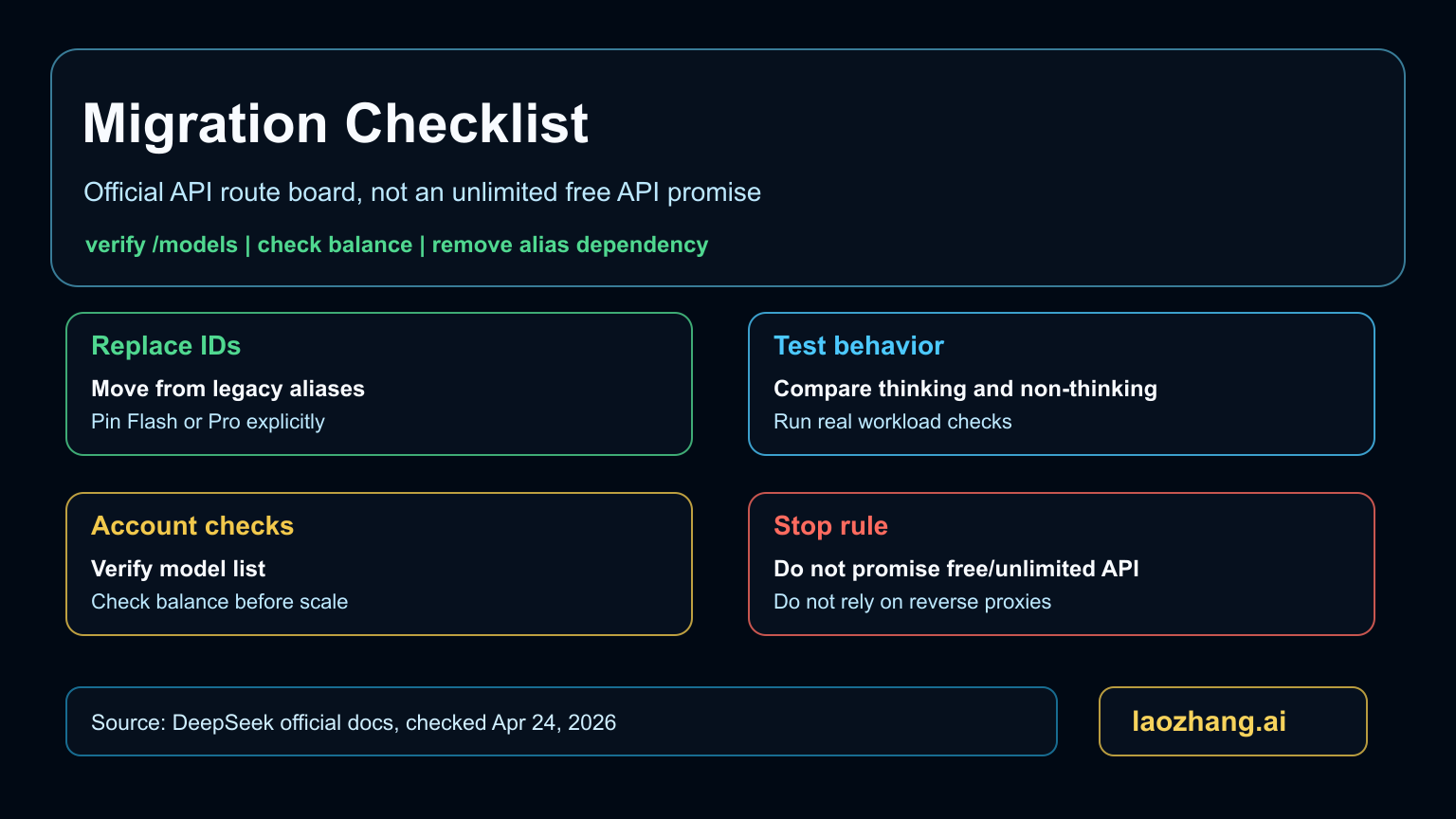 Migration Checklist

Official API route board, not an unlimited free API promise

verify /models | check balance | remove alias dependency

Replace IDs
Move from legacy aliases
Pin Flash or Pro explicitly

Test behavior
Compare thinking and non-thinking
Run real workload checks

Account checks
Verify model list
Check balance before scale

Stop rule
Do not promise free/unlimited API
Do not rely on reverse proxies

Source: DeepSeek official docs, checked Apr 24, 2026

laozhang.ai