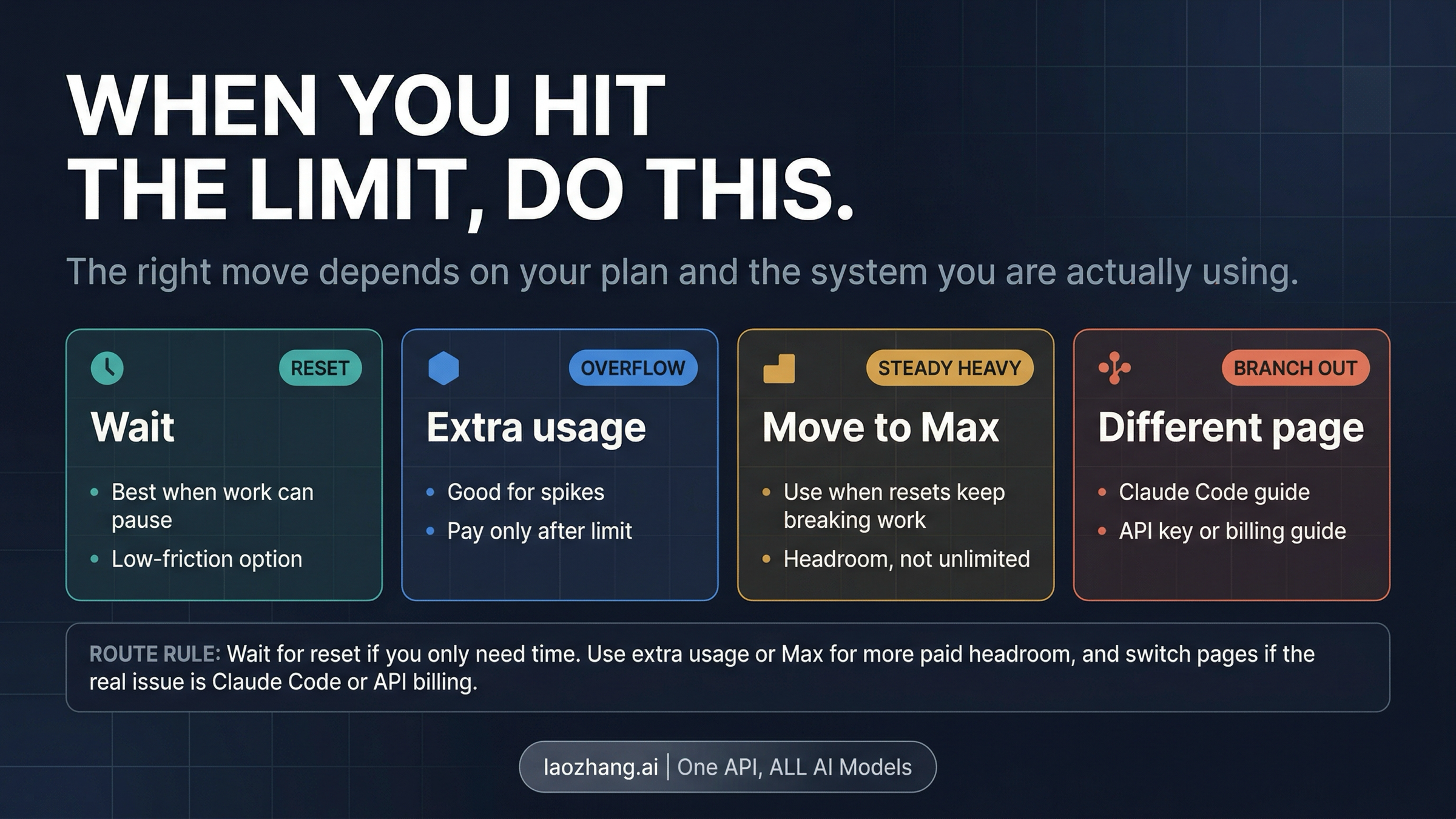 WHEN YOU HIT THE LIMIT, DO THIS.

The right move depends on your plan and the system you are actually using.

RESET

Wait

- Best when work can pause
- Low-friction option

OVERFLOW

Extra usage

- Good for spikes
- Pay only after limit

STEADY HEAVY

Move to Max

- Use when resets keep breaking work
- Headroom, not unlimited

BRANCH OUT

Different page

- Claude Code guide
- API key or billing guide

ROUTE RULE: Wait for reset if you only need time. Use extra usage or Max for more paid headroom, and switch pages if the real issue is Claude Code or API billing.

laozhang.ai | One API, ALL AI Models